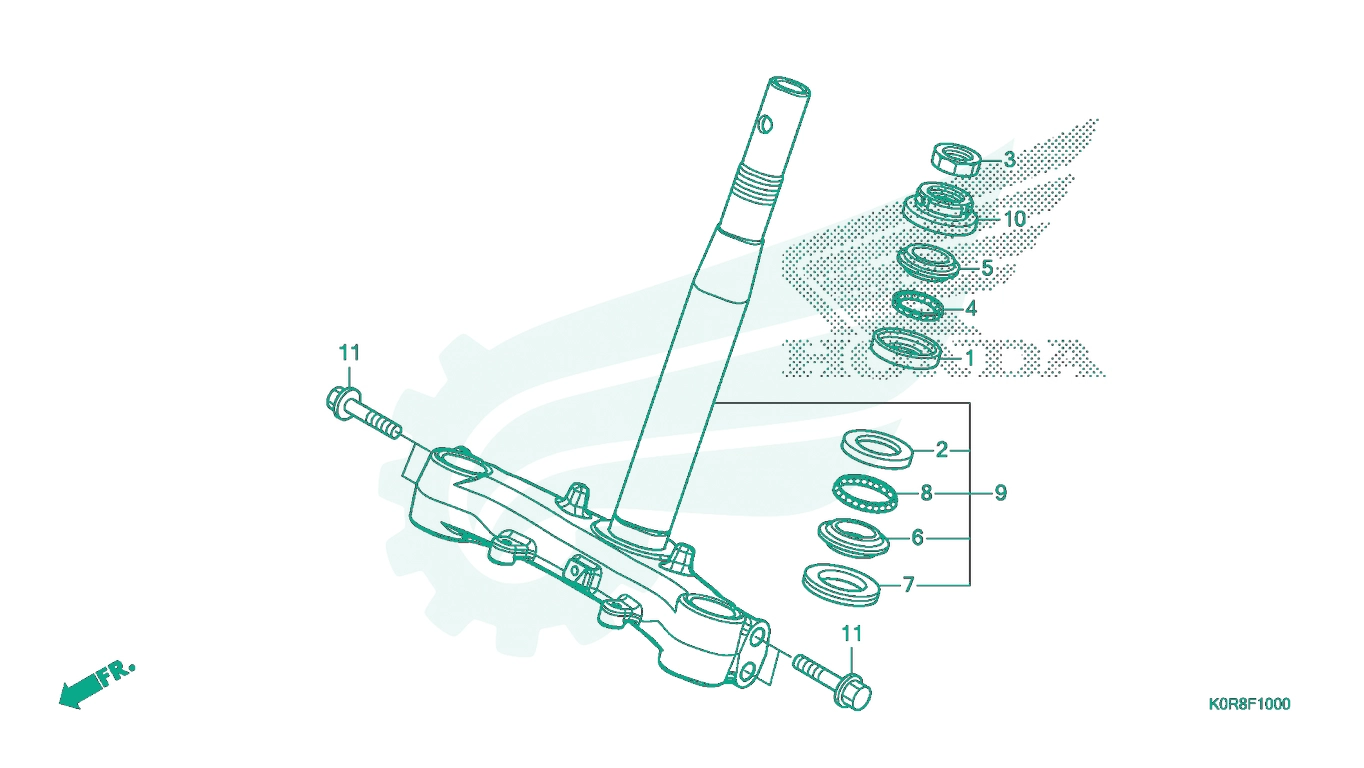 3
10
5
4
1
HONDA
11
2
8
9
6
7
11
FR.
K0R8F1000