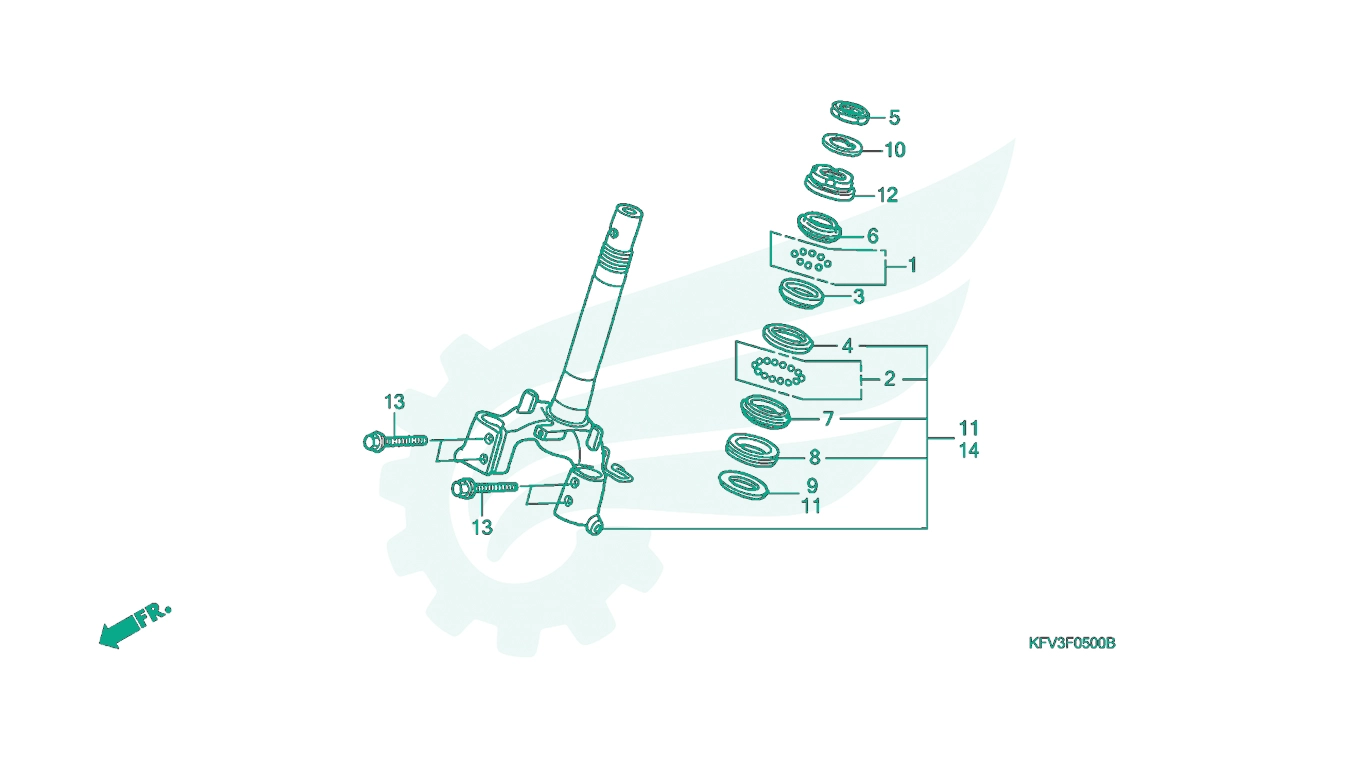 5
10
12
6
1
3
4
2
7
11
14
8
9
11
13
13
FR.
KFV3F0500B