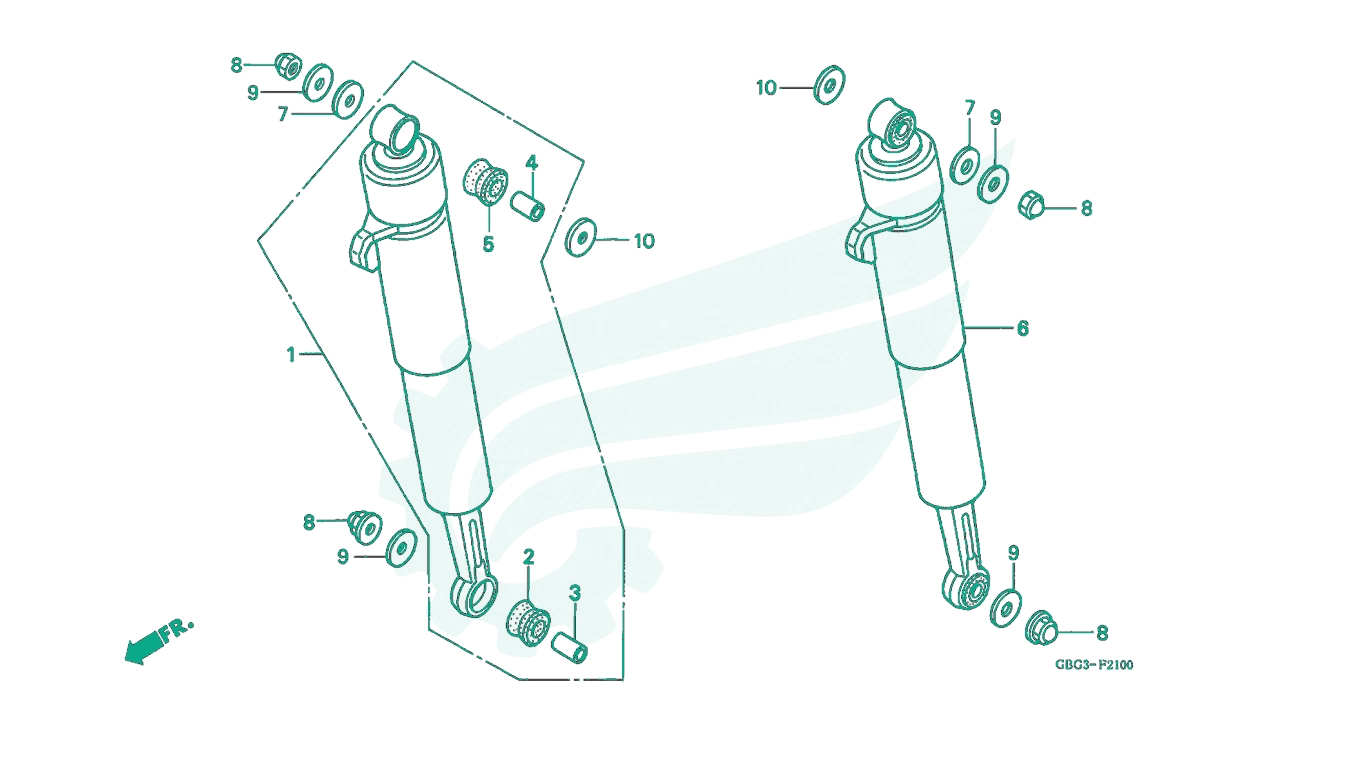 8
9
7
4
5
10
1
8
9
2
3
FR.
10
7
9
8
6
9
8
GBG3-F2100