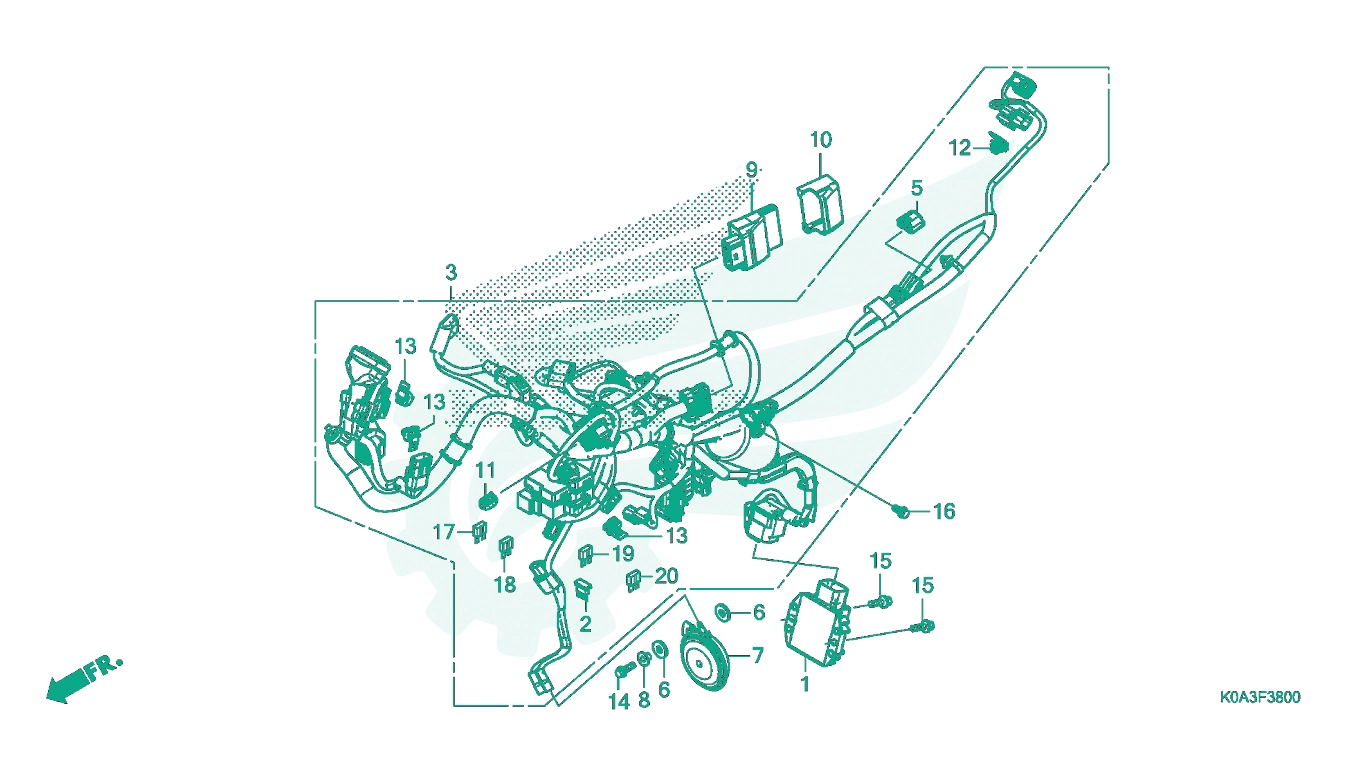 10
9
12
5
3
13
13
11
16
17
13
19
18
20
15
15
2
6
7
14
8
6
1
FR.
K0A3F3800