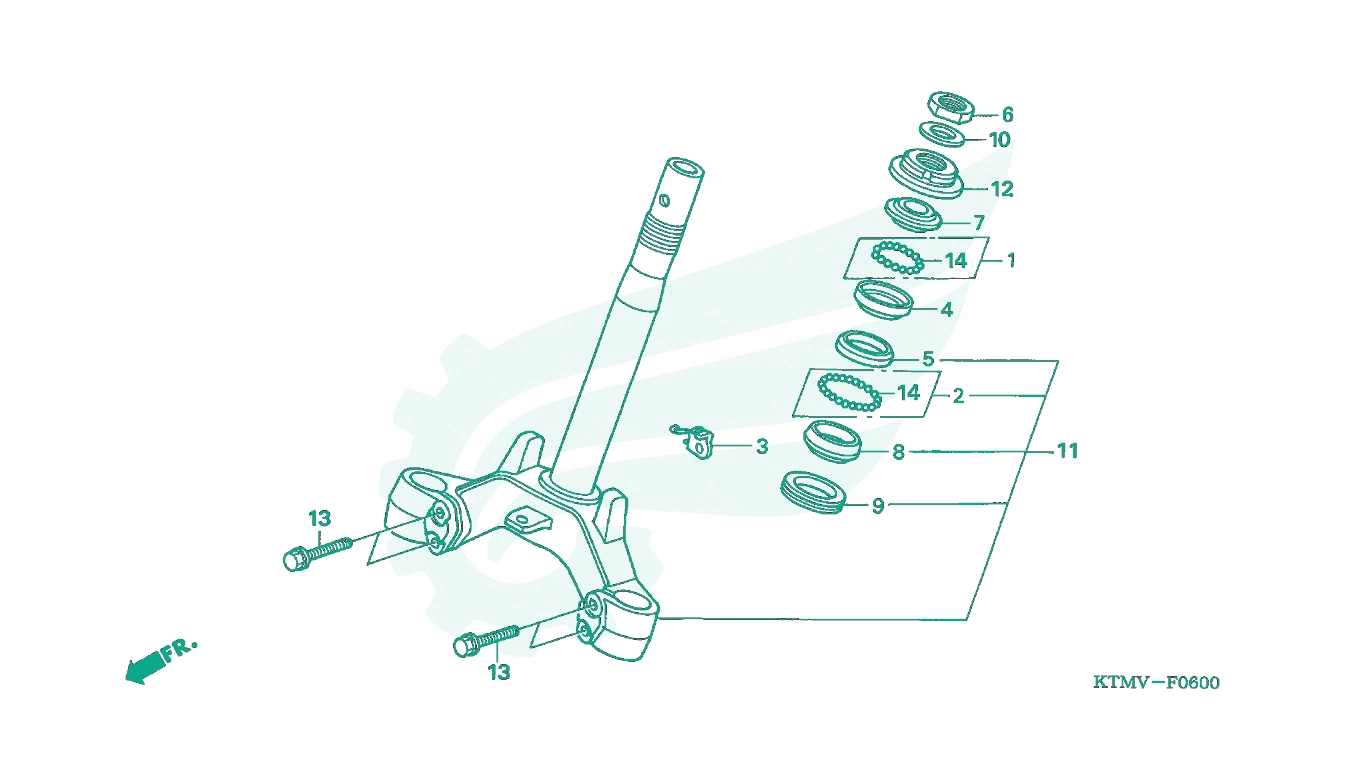 6
10
12
7
14
1
4
5
14
2
3
8
11
9
13
13
FR.
KTMV—F0600