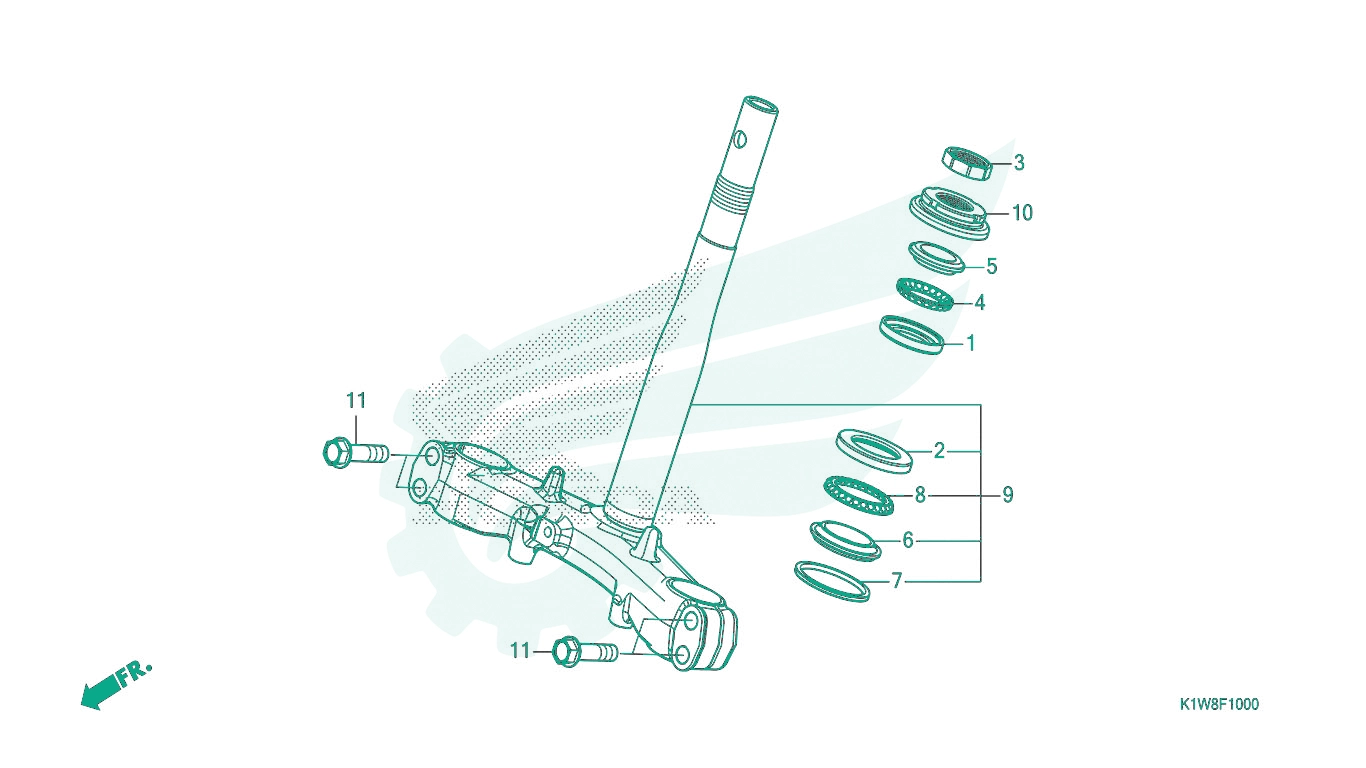 3
10
5
4
1
11
2
8
9
6
7
11
FR.
K1W8F1000