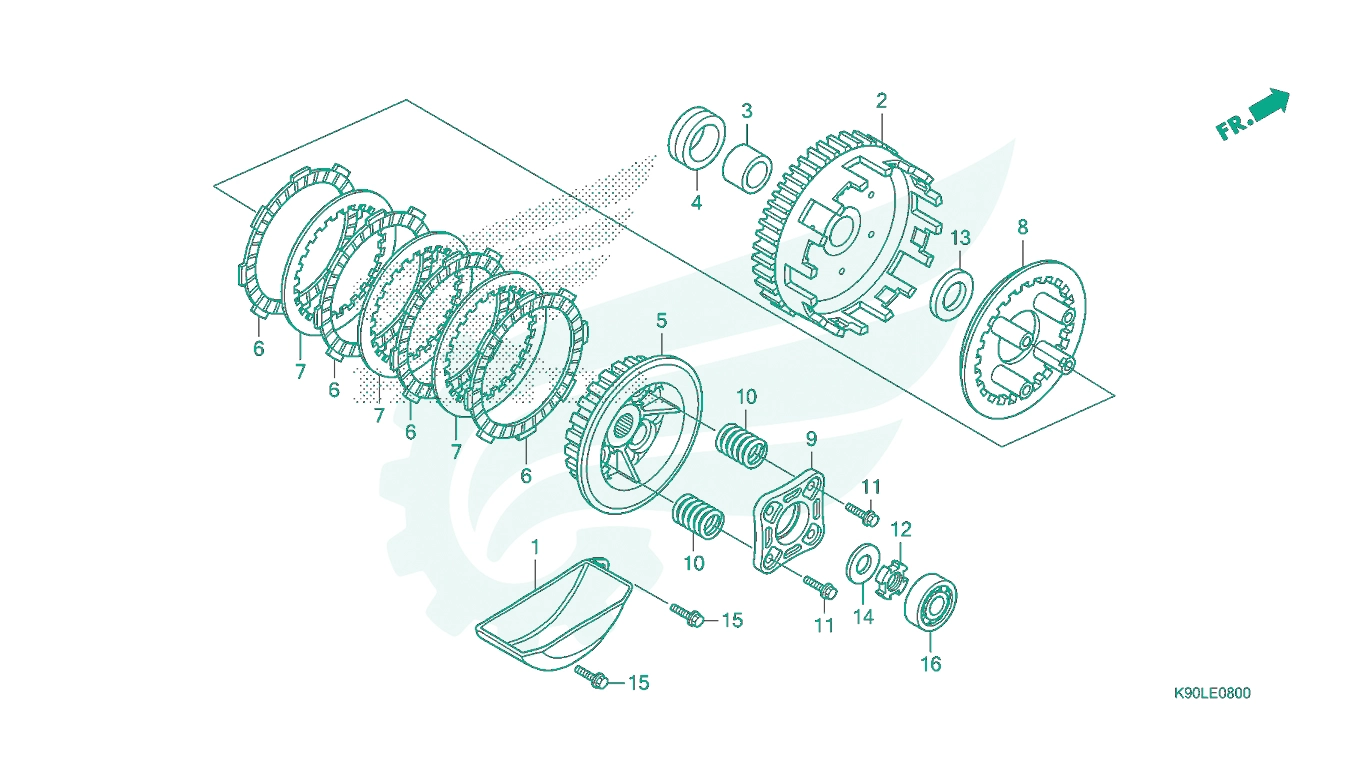 FR.

3
2
4
13
8
6
7
6
7
6
7
6
5
10
9
11
12
10
1
15
11
14
16
15

K90LE0800