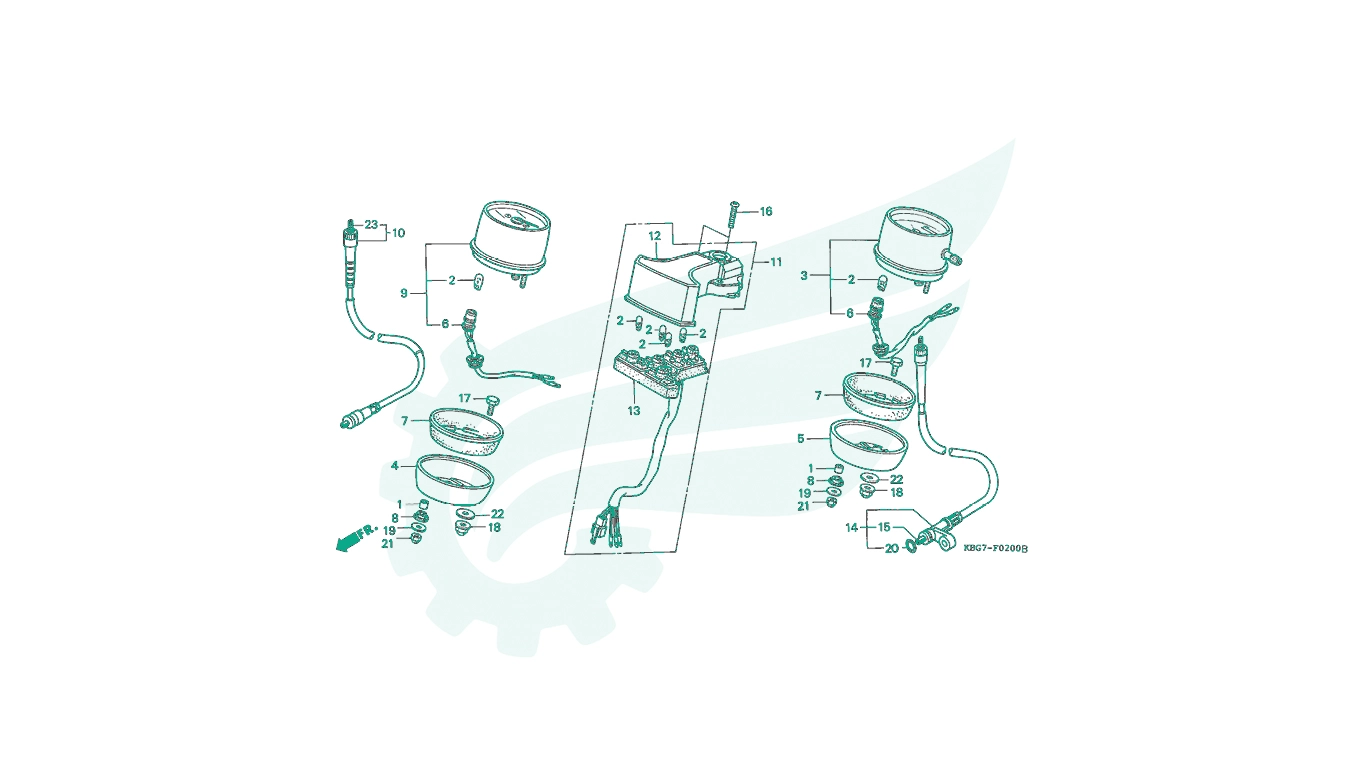 23
10
9
2
6
17
7
4
1
8
19
21
22
18
FR.
16
12
11
2
2
2
2
13
3
2
6
17
7
5
1
8
19
21
22
18
14
15
20
KBG7-F0200B