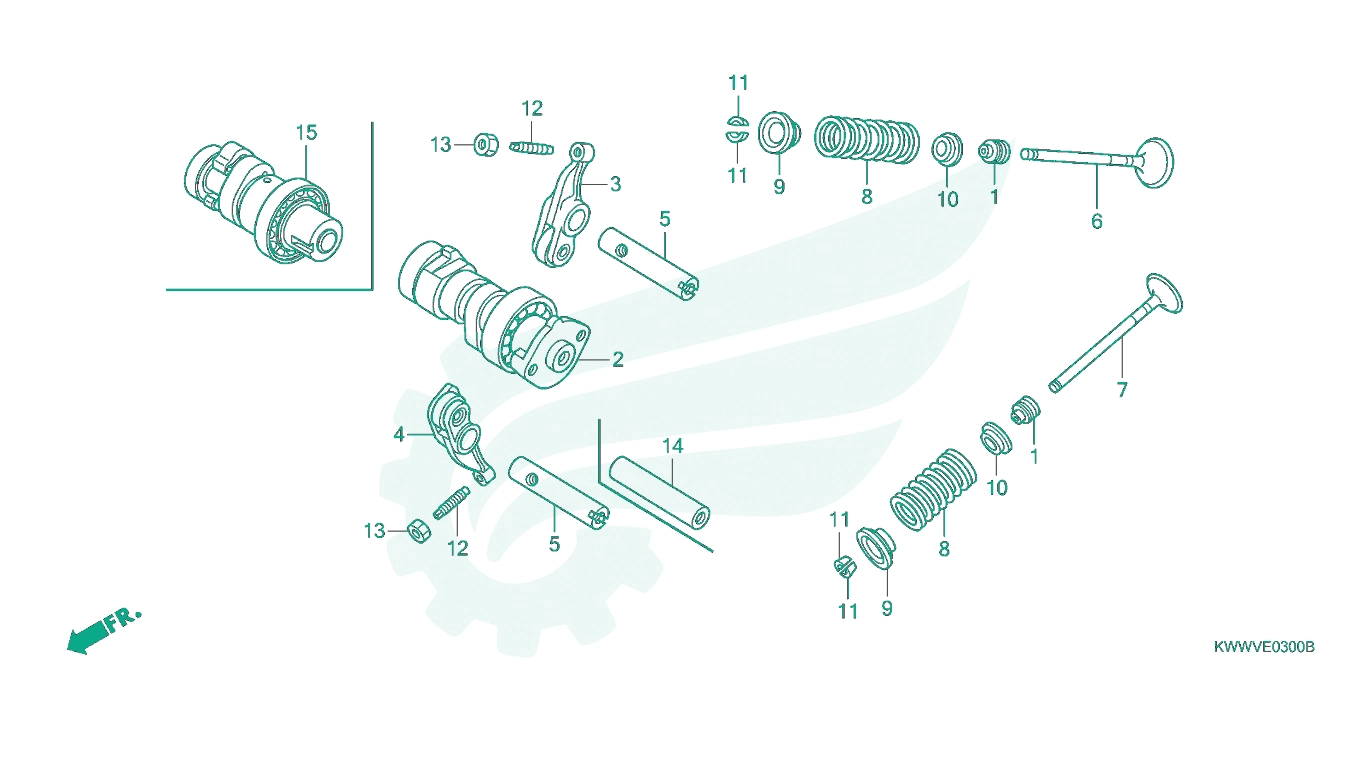 15
13
12
3
5
2
4
13
12
5
14
11
11
9
8
10
1
6
7
1
10
8
11
11
9
FR.
KWWVE0300B