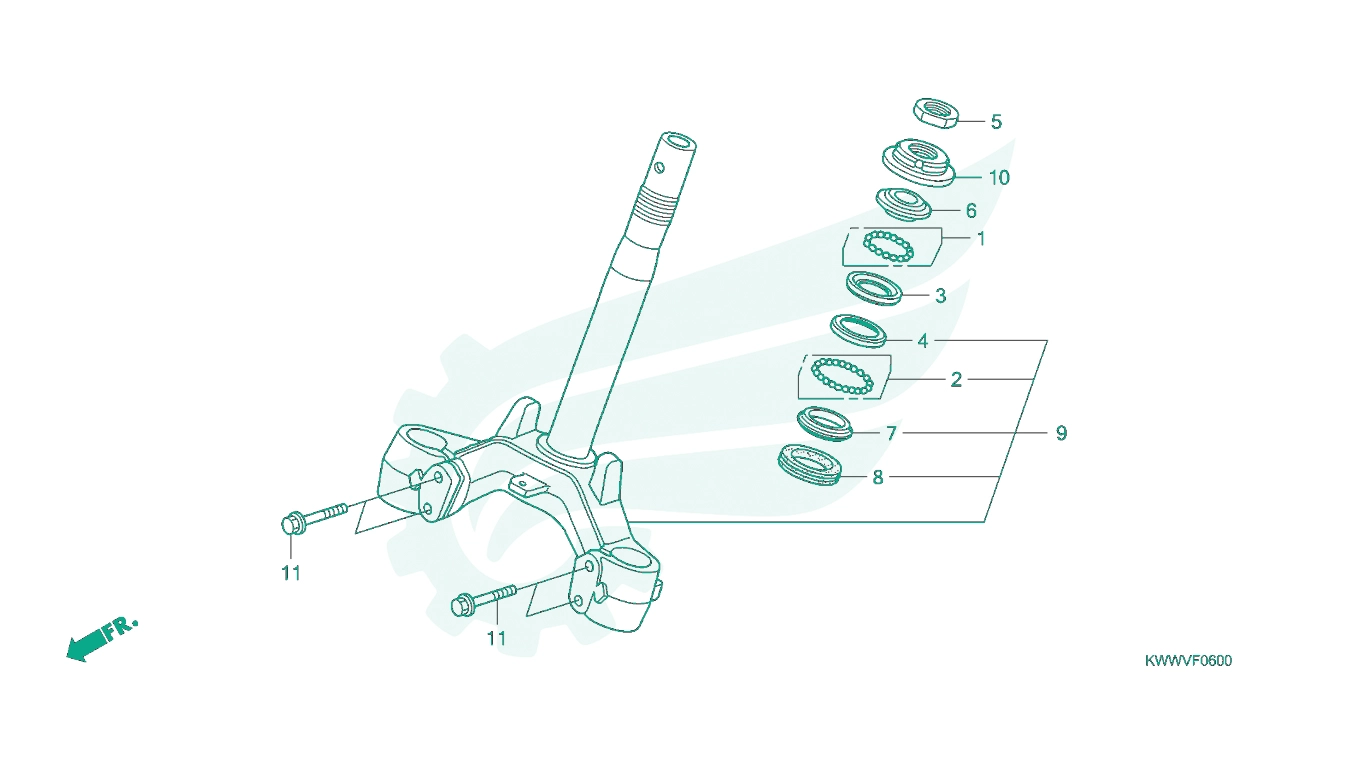 5
10
6
1
3
4
2
7
9
8
11
11
FR.
KWWVF0600